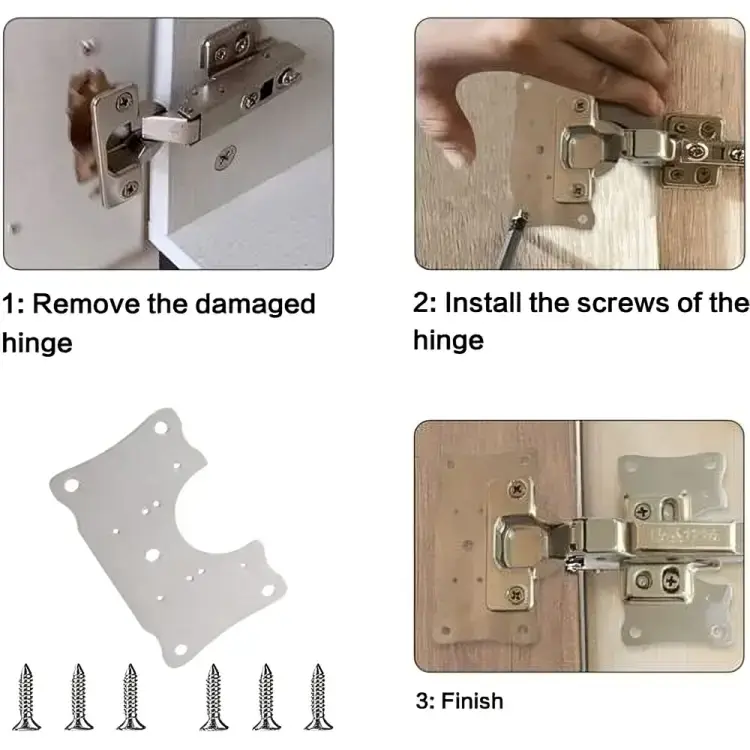 1: Remove the damaged hinge

2: Install the screws of the hinge

3: Finish