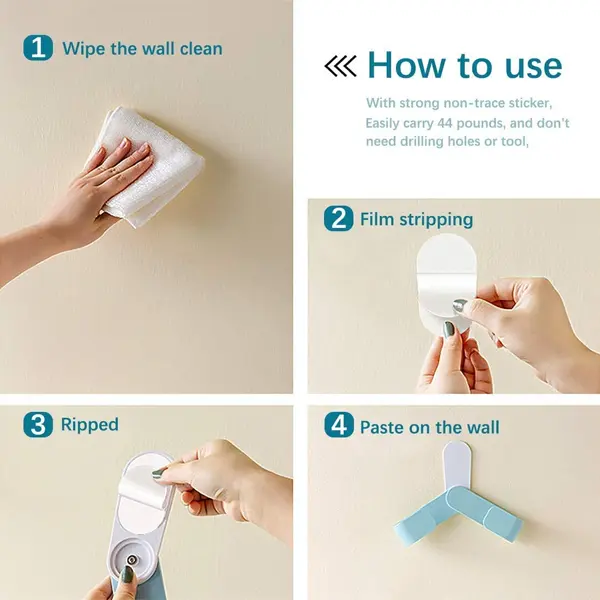 1 Wipe the wall clean

How to use

With strong non-trace sticker, Easily carry 44 pounds, and don't need drilling holes or tool,

2 Film stripping

3 Ripped

4 Paste on the wall