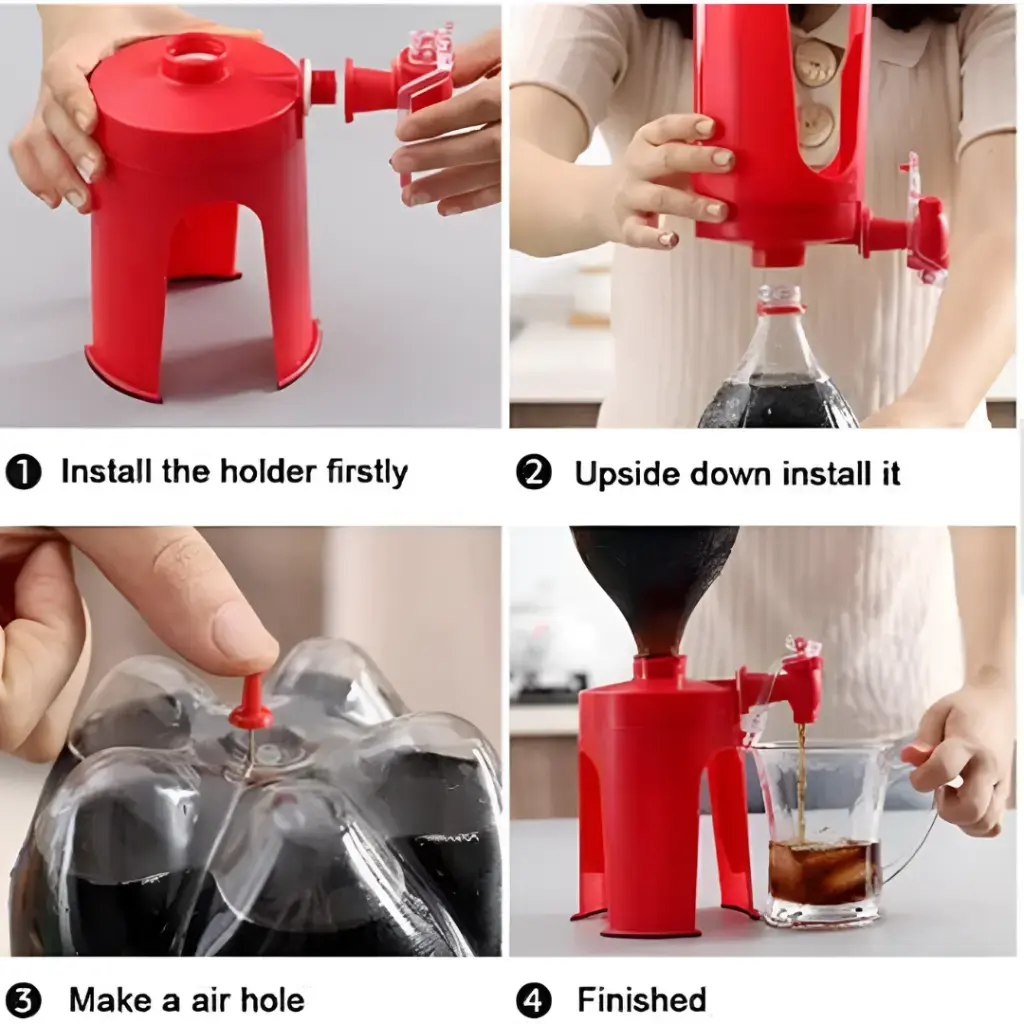 ❶ Install the holder firstly

❷ Upside down install it

❸ Make a air hole

❹ Finished